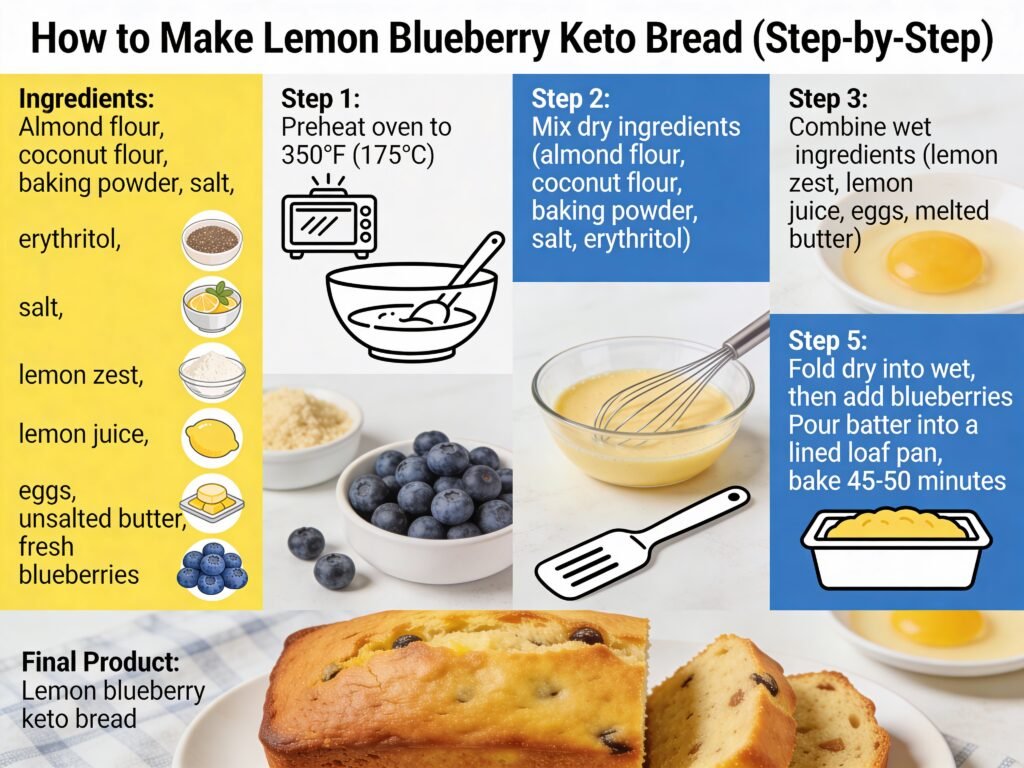 How to Make Lemon Blueberry Keto Bread (Step-by-Step)

Ingredients:
Almond flour, coconut flour, baking powder, salt,

erythritol,

salt,

lemon zest,

lemon juice,

eggs, unsalted butter, fresh blueberries

Step 1:
Preheat oven to 350°F (175°C)

Step 2:
Mix dry ingredients (almond flour, coconut flour, baking powder, salt, erythritol)

Step 3:
Combine wet ingredients (lemon zest, lemon juice, eggs, melted butter)

Step 5:
Fold dry into wet, then add blueberries Pour batter into a lined loaf pan, bake 45-50 minutes

Final Product:
Lemon blueberry keto bread