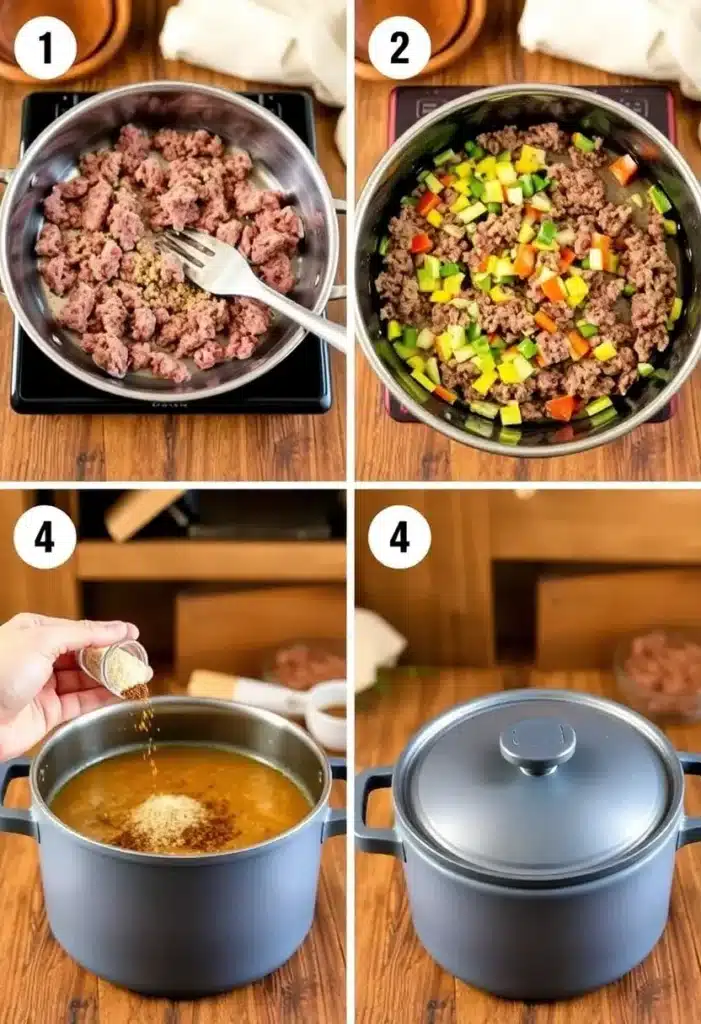 1

2

4

4